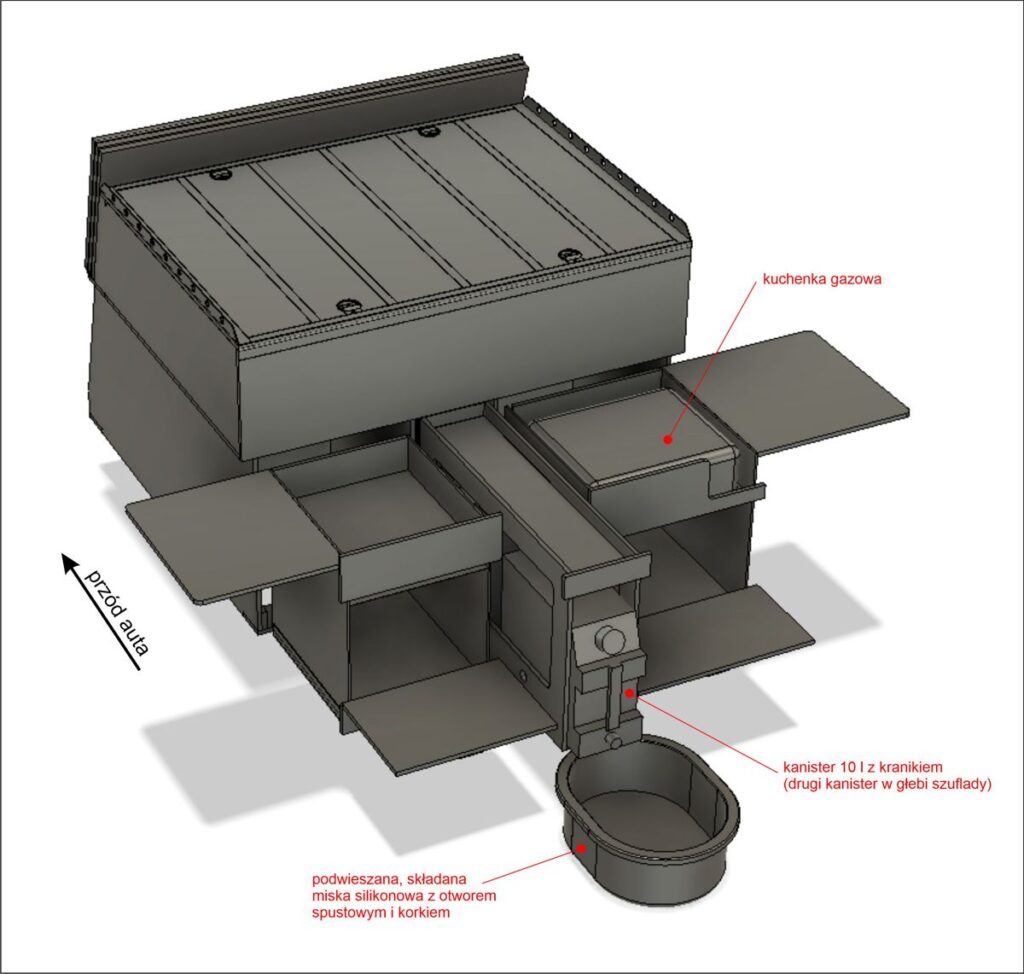 kuchenka gazowa

przód auta

kanister 10 l z kranikiem
(drugi kanister w głębi szuflady)

podwieszana, składana
miska silikonowa z otworem
spustowym i korkiem