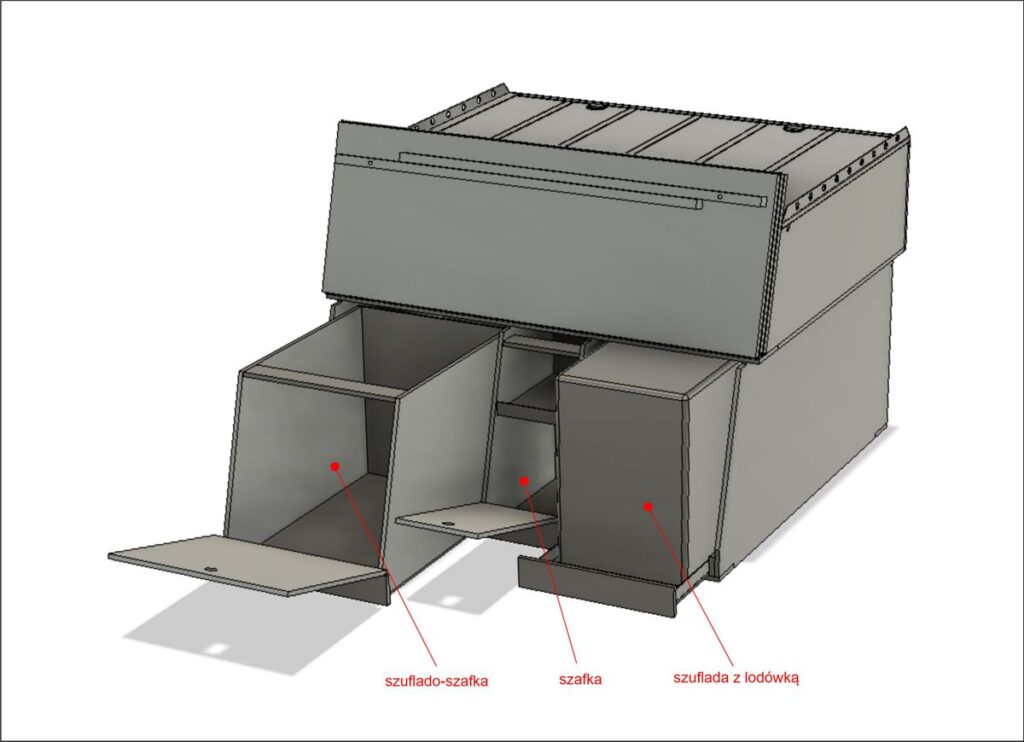 szuflado-szafka

szafka

szuflada z lodówką