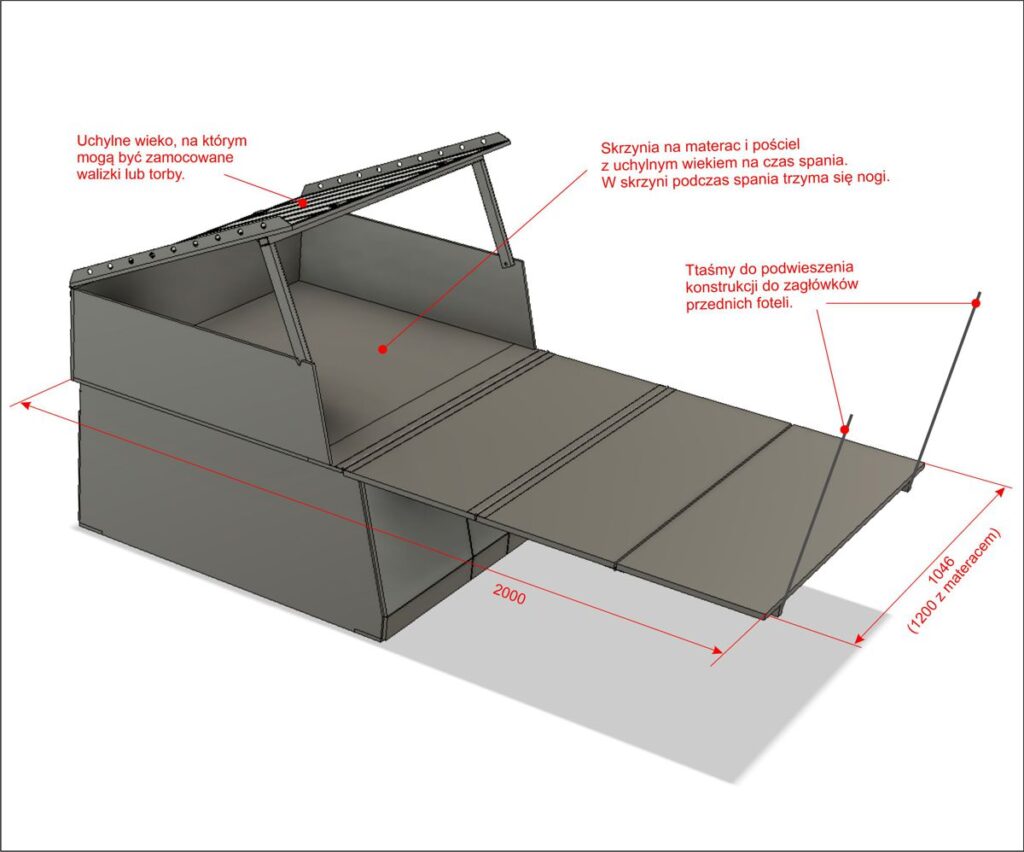 Uchylne wieko, na którym mogą być zamocowane walizki lub torby.

Skrzynia na materac i pościel z uchylnym wiekiem na czas spania. W skrzyni podczas spania trzyma się nogi.

Ttaśmy do podwieszenia konstrukcji do zagłówków przednich foteli.

2000

1046
(1200 z materacem)